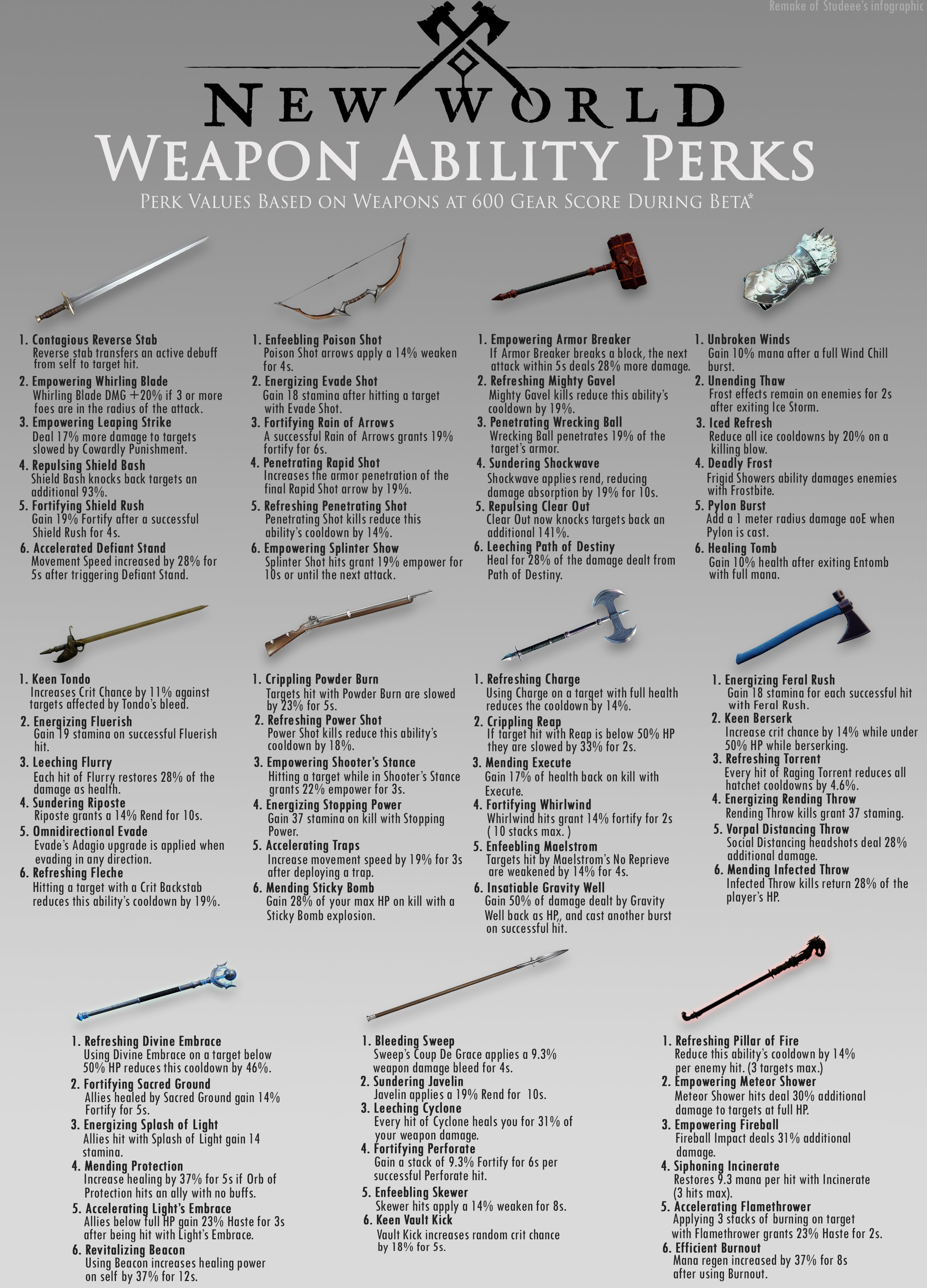 Remake of Studeee's infographic

NEW WORLD

WEAPON ABILITY PERKS

PERK VALUES BASED ON WEAPONS AT 600 GEAR SCORE DURING BETA*

1. Contagious Reverse Stab
Reverse stab transfers an active debuff from self to target hit.
2. Empowering Whirling Blade
Whirling Blade DMG +20% if 3 or more foes are in the radius of the attack.
3. Empowering Leaping Strike
Deal 17% more damage to targets slowed by Cowardly Punishment.
4. Repulsing Shield Bash
Shield Bash knocks back targets an additional 93%.
5. Fortifying Shield Rush
Gain 19% Fortify after a successful Shield Rush for 4s.
6. Accelerated Defiant Stand
Movement Speed increased by 28% for 5s after triggering Defiant Stand.

1. Enfeebling Poison Shot
Poison Shot arrows apply a 14% weaken for 4s.
2. Energizing Evade Shot
Gain 18 stamina after hitting a target with Evade Shot.
3. Fortifying Rain of Arrows
A successful Rain of Arrows grants 19% fortify for 6s.
4. Penetrating Rapid Shot
Increases the armor penetration of the final Rapid Shot arrow by 19%.
5. Refreshing Penetrating Shot
Penetrating Shot kills reduce this ability's cooldown by 14%.
6. Empowering Splinter Show
Splinter Shot hits grant 19% empower for 10s or until the next attack.

1. Empowering Armor Breaker
If Armor Breaker breaks a block, the next attack within 5s deals 28% more damage.
2. Refreshing Mighty Gavel
Mighty Gavel kills reduce this ability's cooldown by 19%.
3. Penetrating Wrecking Ball
Wrecking Ball penetrates 19% of the target's armor.
4. Sundering Shockwave
Shockwave applies rend, reducing damage absorption by 19% for 10s.
5. Repulsing Clear Out
Clear Out now knocks targets back an additional 141%.
6. Leeching Path of Destiny
Heal for 28% of the damage dealt from Path of Destiny.

1. Unbroken Winds
Gain 10% mana after a full Wind Chill burst.
2. Unending Thaw
Frost effects remain on enemies for 2s after exiting Ice Storm.
3. Iced Refresh
Reduce all ice cooldowns by 20% on a killing blow.
4. Deadly Frost
Frigid Showers ability damages enemies with Frostbite.
5. Pylon Burst
Add a 1 meter radius damage aoE when Pylon is cast.
6. Healing Tomb
Gain 10% health after exiting Entomb with full mana.

1. Keen Tondo
Increases Crit Chance by 11% against targets affected by Tondo's bleed.
2. Energizing Fluerish
Gain 19 stamina on successful Fluerish hit.
3. Leeching Flurry
Each hit of Flurry restores 28% of the damage as health.
4. Sundering Riposte
Riposte grants a 14% Rend for 10s.
5. Omnidirectional Evade
Evade's Adagio upgrade is applied when evading in any direction.
6. Refreshing Fleche
Hitting a target with a Crit Backstab reduces this ability's cooldown by 19%.

1. Crippling Powder Burn
Targets hit with Powder Burn are slowed by 23% for 5s.
2. Refreshing Power Shot
Power Shot kills reduce this ability's cooldown by 18%.
3. Empowering Shooter's Stance
Hitting a target while in Shooter's Stance grants 22% empower for 3s.
4. Energizing Stopping Power
Gain 37 stamina on kill with Stopping Power.
5. Accelerating Traps
Increase movement speed by 19% for 3s after deploying a trap.
6. Mending Sticky Bomb
Gain 28% of your max HP on kill with a Sticky Bomb explosion.

1. Refreshing Charge
Using Charge on a target with full health reduces the cooldown by 14%.
2. Crippling Reap
If target hit with Reap is below 50% HP they are slowed by 33% for 2s.
3. Mending Execute
Gain 17% of health back on kill with Execute.
4. Fortifying Whirlwind
Whirlwind hits grant 14% fortify for 2s ( 10 stacks max. )
5. Enfeebling Maelstrom
Targets hit by Maelstrom's No Reprieve are weakened by 14% for 4s.
6. Insatiable Gravity Well
Gain 50% of damage dealt by Gravity Well back as HP, and cast another burst on successful hit.

1. Energizing Feral Rush
Gain 18 stamina for each successful hit with Feral Rush.
2. Keen Berserk
Increase crit chance by 14% while under 50% HP while berserking.
3. Refreshing Torrent
Every hit of Raging Torrent reduces all hatchet cooldowns by 4.6%.
4. Energizing Rending Throw
Rending Throw kills grant 37 staming.
5. Vorpal Distancing Throw
Social Distancing headshots deal 28% additional damage.
6. Mending Infected Throw
Infected Throw kills return 28% of the player's HP.

1. Refreshing Divine Embrace
Using Divine Embrace on a target below 50% HP reduces this cooldown by 46%.
2. Fortifying Sacred Ground
Allies healed by Sacred Ground gain 14% Fortify for 5s.
3. Energizing Splash of Light
Allies hit with Splash of Light gain 14 stamina.
4. Mending Protection
Increase healing by 37% for 5s if Orb of Protection hits an ally with no buffs.
5. Accelerating Light's Embrace
Allies below full HP gain 23% Haste for 3s after being hit with Light's Embrace.
6. Revitalizing Beacon
Using Beacon increases healing power on self by 37% for 12s.

1. Bleeding Sweep
Sweep's Coup De Grace applies a 9.3% weapon damage bleed for 4s.
2. Sundering Javelin
Javelin applies a 19% Rend for 10s.
3. Leeching Cyclone
Every hit of Cyclone heals you for 31% of your weapon damage.
4. Fortifying Perforate
Gain a stack of 9.3% Fortify for 6s per successful Perforate hit.
5. Enfeebling Skewer
Skewer hits apply a 14% weaken for 8s.
6. Keen Vault Kick
Vault Kick increases random crit chance by 18% for 5s.

1. Refreshing Pillar of Fire
Reduce this ability's cooldown by 14% per enemy hit. (3 targets max.)
2. Empowering Meteor Shower
Meteor Shower hits deal 30% additional damage to targets at full HP.
3. Empowering Fireball
Fireball Impact deals 31% additional damage.
4. Siphoning Incinerate
Restores 9.3 mana per hit with Incinerate (3 hits max).
5. Accelerating Flamethrower
Applying 3 stacks of burning on target with Flamethrower grants 23% Haste for 2s.
6. Efficient Burnout
Mana regen increased by 37% for 8s after using Burnout.